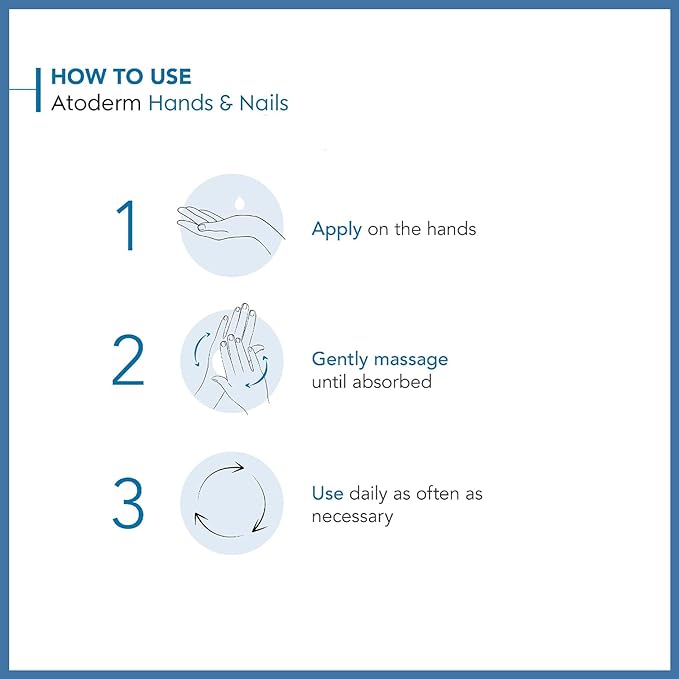 HOW TO USE
Atoderm Hands & Nails

1

Apply on the hands

2

Gently massage until absorbed

3

Use daily as often as necessary